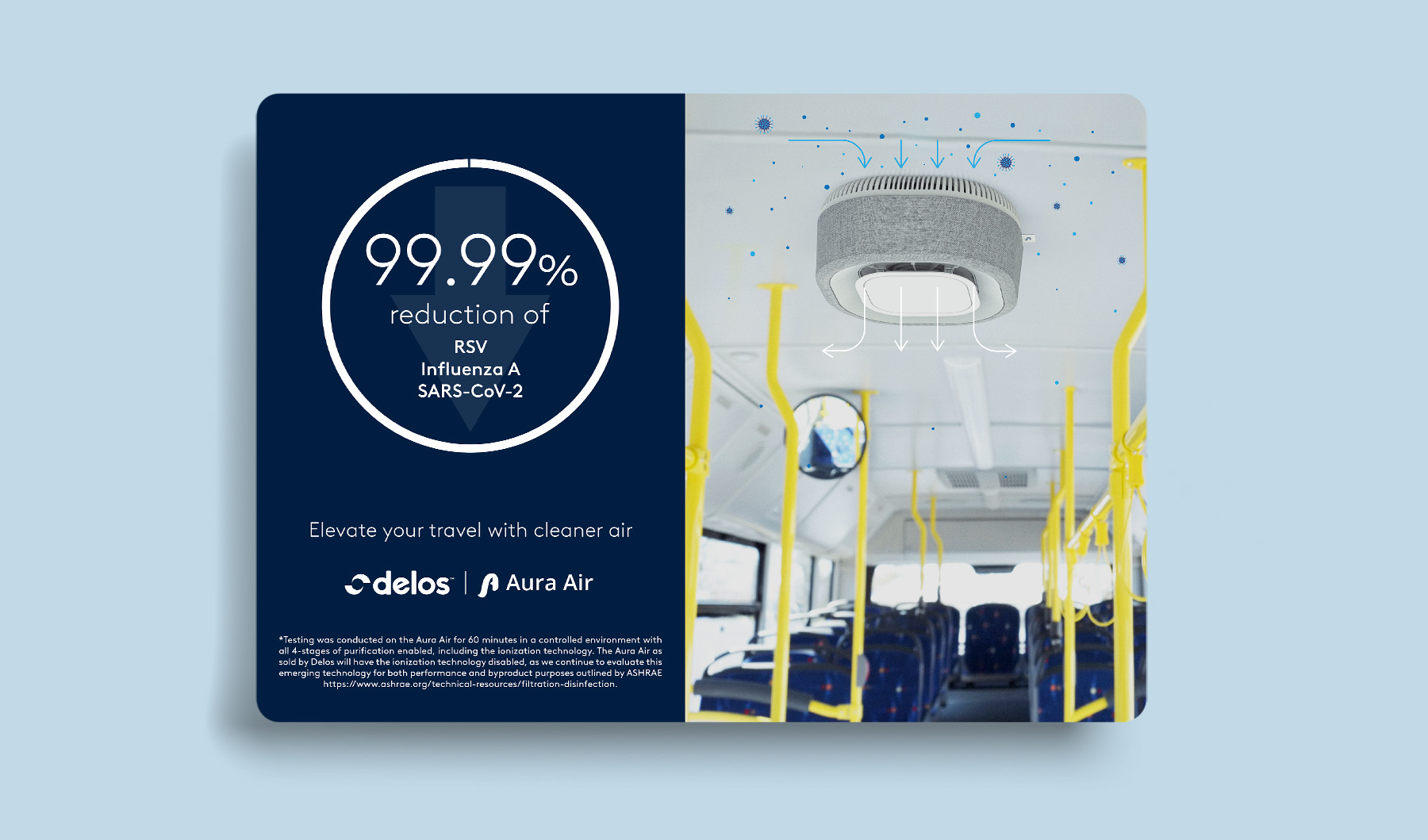 99.99%
reduction of
RSV
Influenza A
SARS-CoV-2

Elevate your travel with cleaner air

delos | Aura Air

*Testing was conducted on the Aura Air for 60 minutes in a controlled environment with all 4-stages of purification enabled, including the ionization technology. The Aura Air as sold by Delos will have the ionization technology disabled, as we continue to evaluate this emerging technology for both performance and byproduct purposes outlined by ASHRAE https://www.ashrae.org/technical-resources/filtration-disinfection.